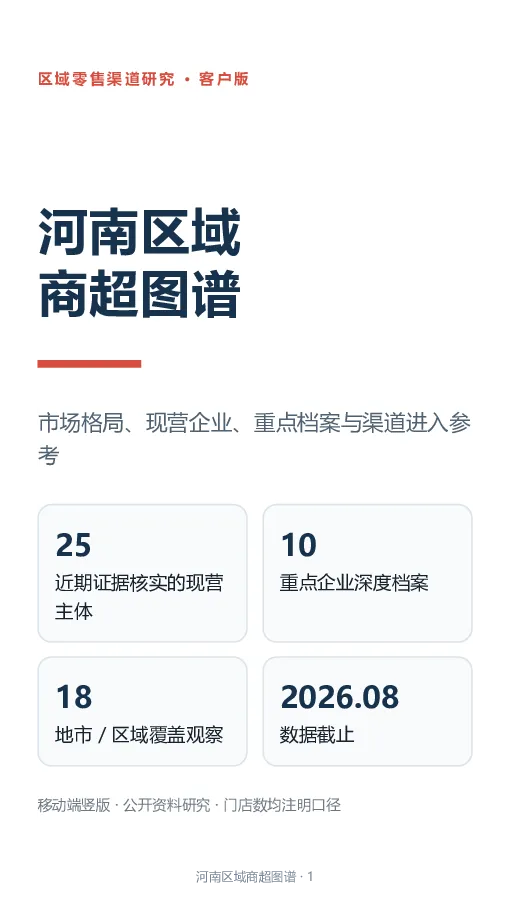 区域零售渠道研究 · 客户版

河南区域
商超图谱

市场格局、现营企业、重点档案与渠道进入参考

25
近期证据核实的现营主体

10
重点企业深度档案

18
地市 / 区域覆盖观察

2026.08
数据截止

移动端竖版 · 公开资料研究 · 门店数均注明口径

河南区域商超图谱 · 1