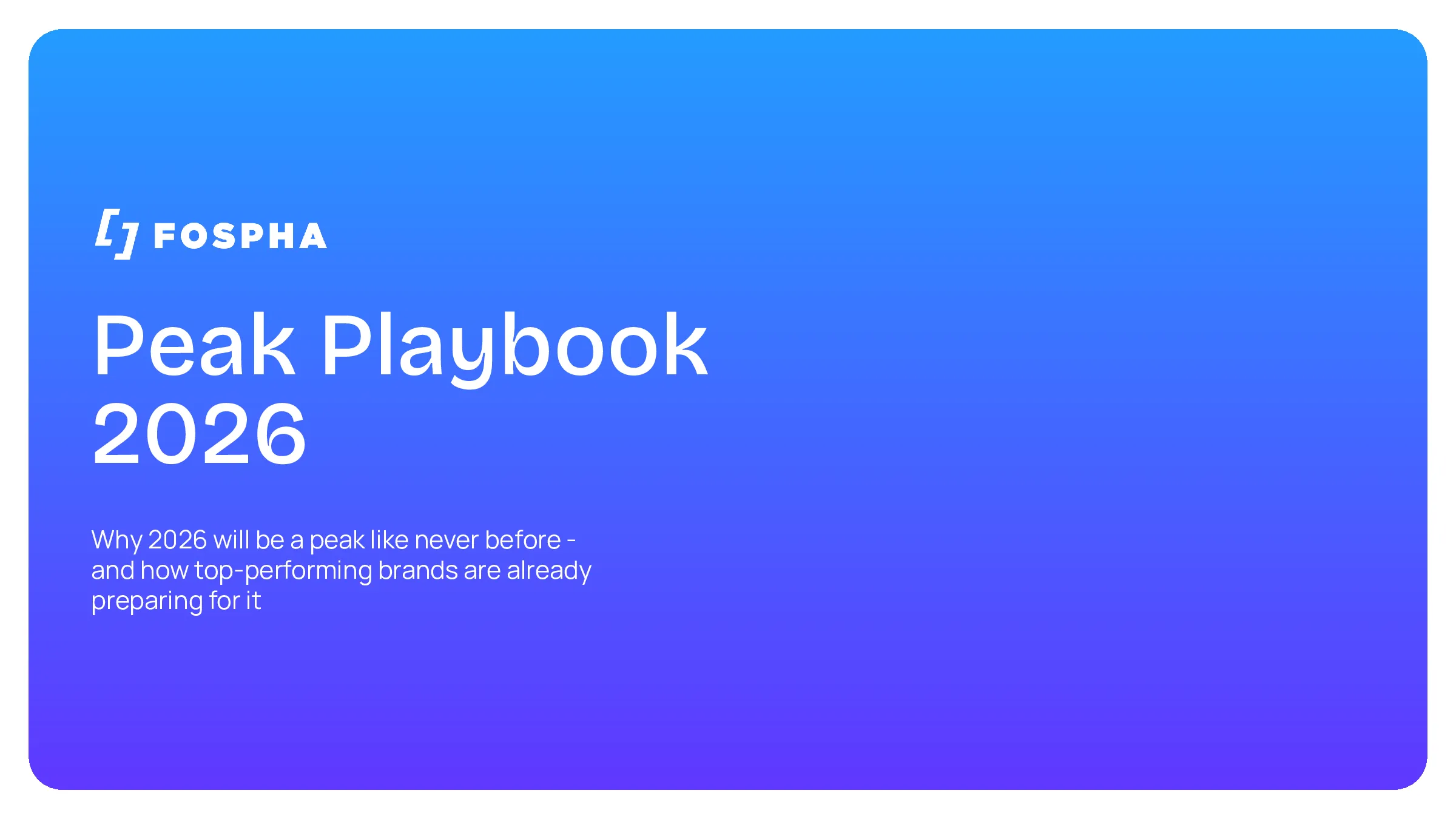 FOSPHA

Peak Playbook
2026

Why 2026 will be a peak like never before - and how top-performing brands are already preparing for it