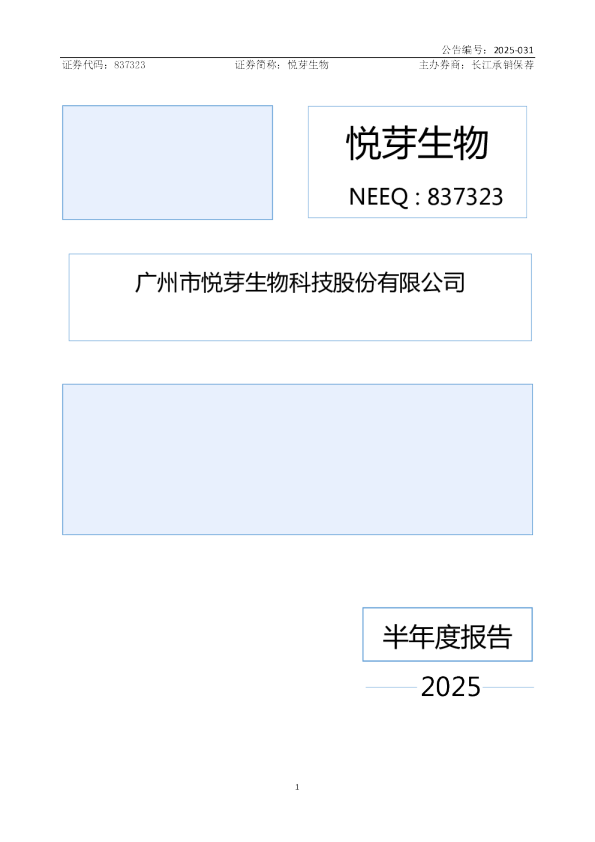 公告编号：2025-031

证券代码：837323 证券简称：悦芽生物 主办券商：长江承销保荐

悦芽生物

NEEQ : 837323

广州市悦芽生物科技股份有限公司

半年度报告

2025

1