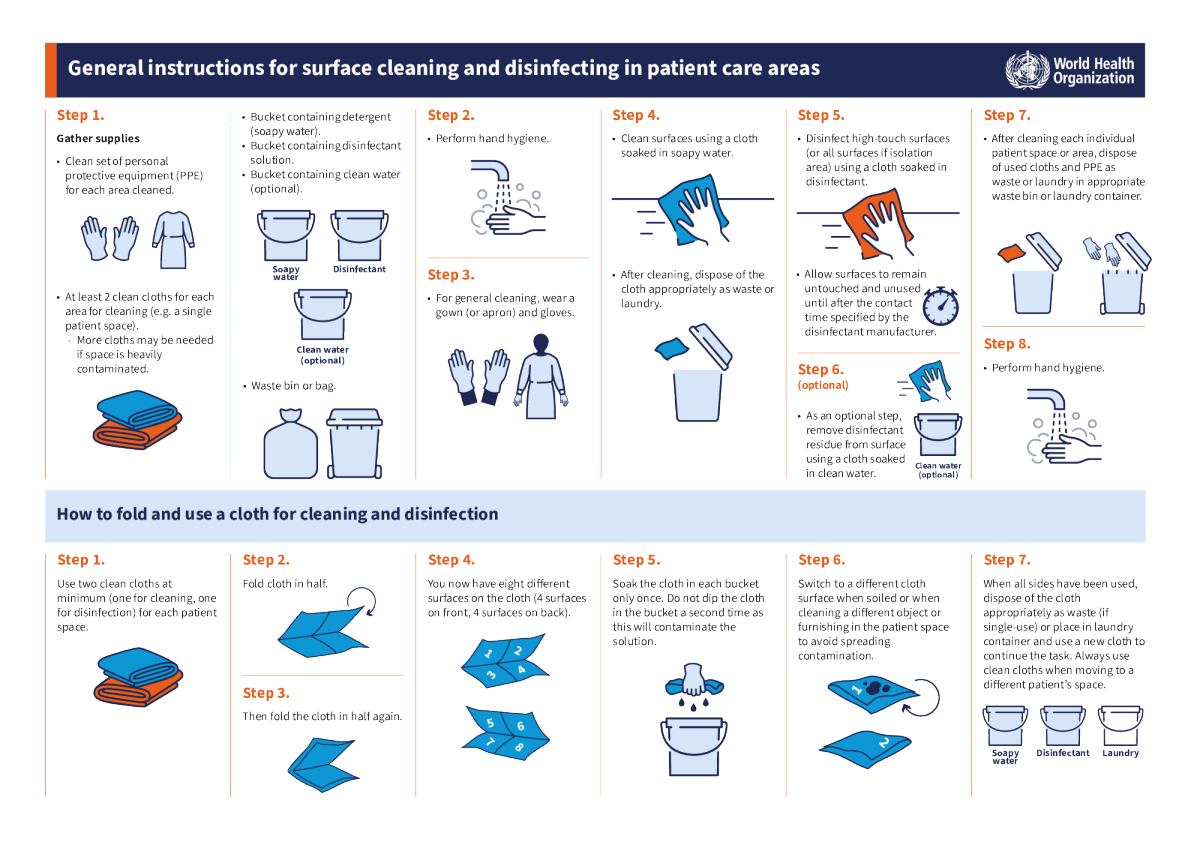 General instructions for surface cleaning and disinfecting in patient care areas

World Health Organization

Step 1.

Gather supplies

• Clean set of personal protective equipment (PPE) for each area cleaned.

• At least 2 clean cloths for each area for cleaning (e.g. a single patient space).
- More cloths may be needed if space is heavily contaminated.

• Bucket containing detergent (soapy water).
• Bucket containing disinfectant solution.
• Bucket containing clean water (optional).

Soapy water

Disinfectant

Clean water (optional)

• Waste bin or bag.

Step 2.

• Perform hand hygiene.

Step 3.

• For general cleaning, wear a gown (or apron) and gloves.

Step 4.

• Clean surfaces using a cloth soaked in soapy water.

• After cleaning, dispose of the cloth appropriately as waste or laundry.

Step 5.

• Disinfect high-touch surfaces (or all surfaces if isolation area) using a cloth soaked in disinfectant.

• Allow surfaces to remain untouched and unused until after the contact time specified by the disinfectant manufacturer.

Step 6.
(optional)

• As an optional step, remove disinfectant residue from surface using a cloth soaked in clean water.

Clean water (optional)

Step 7.

• After cleaning each individual patient space or area, dispose of used cloths and PPE as waste or laundry in appropriate waste bin or laundry container.

Step 8.

• Perform hand hygiene.

How to fold and use a cloth for cleaning and disinfection

Step 1.

Use two clean cloths at minimum (one for cleaning, one for disinfection) for each patient space.

Step 2.

Fold cloth in half.

Step 3.

Then fold the cloth in half again.

Step 4.

You now have eight different surfaces on the cloth (4 surfaces on front, 4 surfaces on back).

1 2 3 4

5 6 7 8

Step 5.

Soak the cloth in each bucket only once. Do not dip the cloth in the bucket a second time as this will contaminate the solution.

Step 6.

Switch to a different cloth surface when soiled or when cleaning a different object or furnishing in the patient space to avoid spreading contamination.

1

2

Step 7.

When all sides have been used, dispose of the cloth appropriately as waste (if single-use) or place in laundry container and use a new cloth to continue the task. Always use clean cloths when moving to a different patient's space.

Soapy water

Disinfectant

Laundry