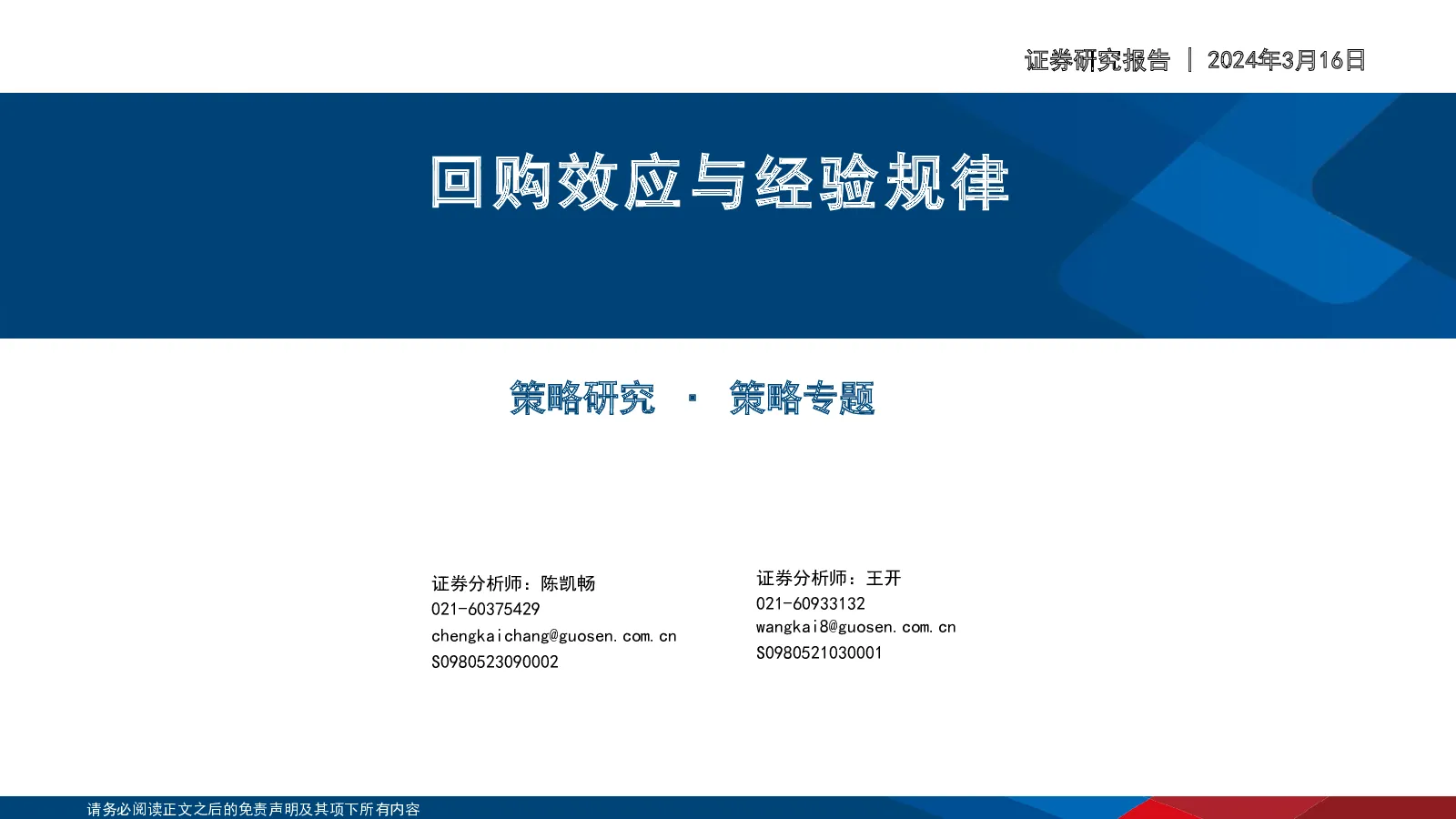 证券研究报告 | 2024年3月16日

回购效应与经验规律

策略研究 · 策略专题

证券分析师：陈凯畅
021-60375429
chengkaichang@guosen.com.cn
S0980523090002

证券分析师：王开
021-60933132
wangkai8@guosen.com.cn
S0980521030001

请务必阅读正文之后的免责声明及其项下所有内容