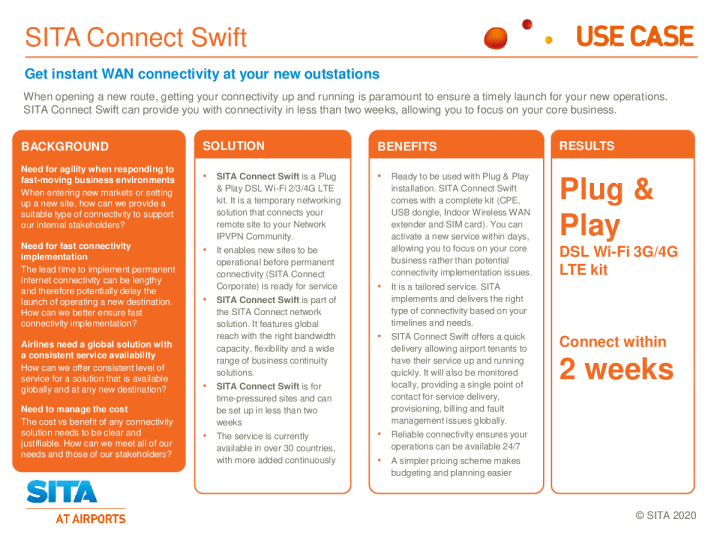 SITA Connect Swift

USE CASE

Get instant WAN connectivity at your new outstations

When opening a new route, getting your connectivity up and running is paramount to ensure a timely launch for your new operations. SITA Connect Swift can provide you with connectivity in less than two weeks, allowing you to focus on your core business.

BACKGROUND

Need for agility when responding to fast-moving business environments
When entering new markets or setting up a new site, how can we provide a suitable type of connectivity to support our internal stakeholders?

Need for fast connectivity implementation
The lead time to implement permanent internet connectivity can be lengthy and therefore potentially delay the launch of operating a new destination. How can we better ensure fast connectivity implementation?

Airlines need a global solution with a consistent service availability
How can we offer consistent level of service for a solution that is available globally and at any new destination?

Need to manage the cost
The cost vs benefit of any connectivity solution needs to be clear and justifiable. How can we meet all of our needs and those of our stakeholders?

SOLUTION

• SITA Connect Swift is a Plug & Play DSL Wi-Fi 2/3/4G LTE kit. It is a temporary networking solution that connects your remote site to your Network IPVPN Community.
• It enables new sites to be operational before permanent connectivity (SITA Connect Corporate) is ready for service
• SITA Connect Swift is part of the SITA Connect network solution. It features global reach with the right bandwidth capacity, flexibility and a wide range of business continuity solutions.
• SITA Connect Swift is for time-pressured sites and can be set up in less than two weeks
• The service is currently available in over 30 countries, with more added continuously

BENEFITS

• Ready to be used with Plug & Play installation. SITA Connect Swift comes with a complete kit (CPE, USB dongle, Indoor Wireless WAN extender and SIM card). You can activate a new service within days, allowing you to focus on your core business rather than potential connectivity implementation issues.
• It is a tailored service. SITA implements and delivers the right type of connectivity based on your timelines and needs.
• SITA Connect Swift offers a quick delivery allowing airport tenants to have their service up and running quickly. It will also be monitored locally, providing a single point of contact for service delivery, provisioning, billing and fault management issues globally.
• Reliable connectivity ensures your operations can be available 24/7
• A simpler pricing scheme makes budgeting and planning easier

RESULTS

Plug & Play
DSL Wi-Fi 3G/4G LTE kit

Connect within
2 weeks

SITA
AT AIRPORTS

© SITA 2020