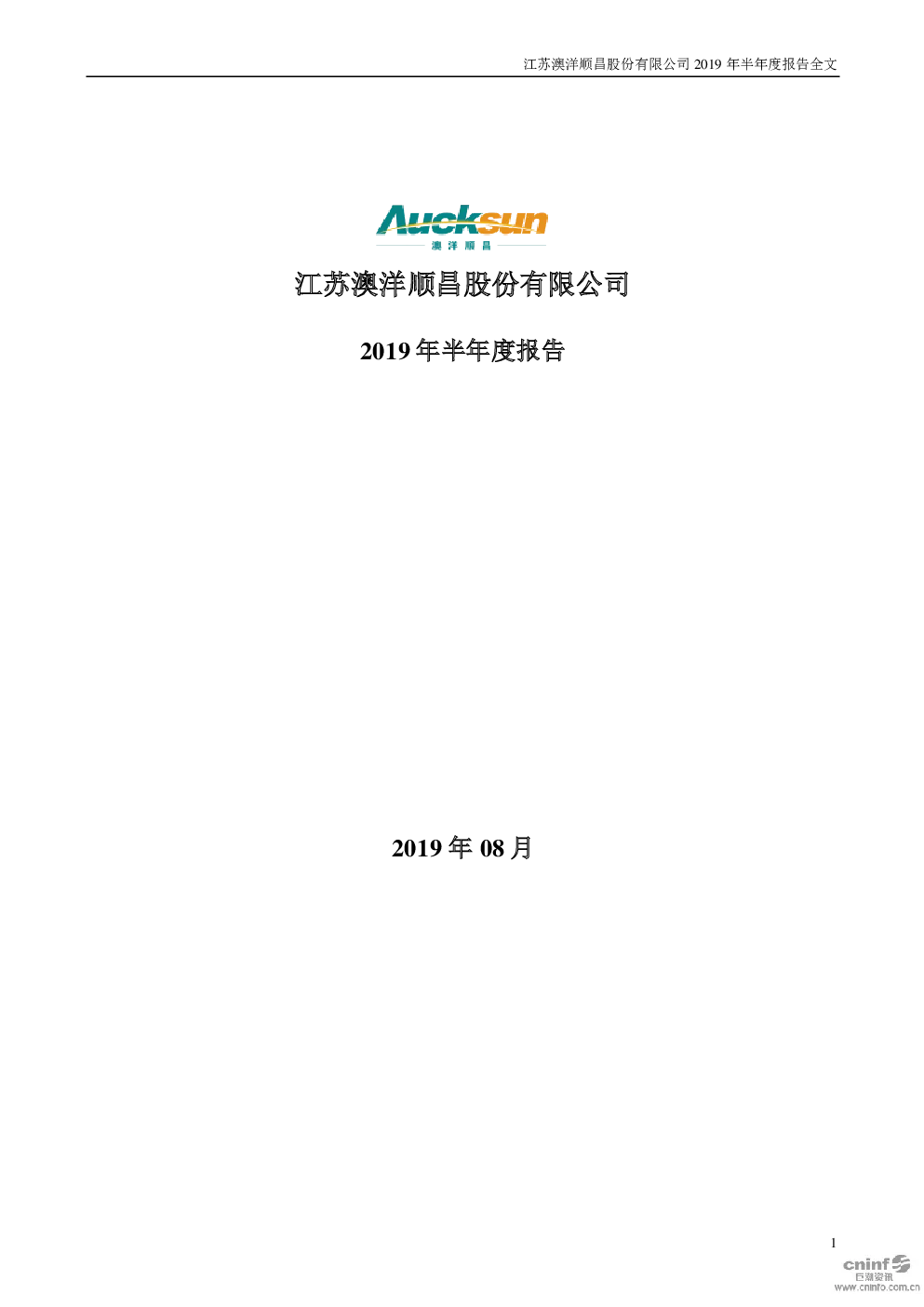 江苏澳洋顺昌股份有限公司2019年半年度报告全文

Aucksun
澳洋顺昌

江苏澳洋顺昌股份有限公司

2019年半年度报告

2019年08月

1

cninf
巨潮资讯
www.cninfo.com.cn