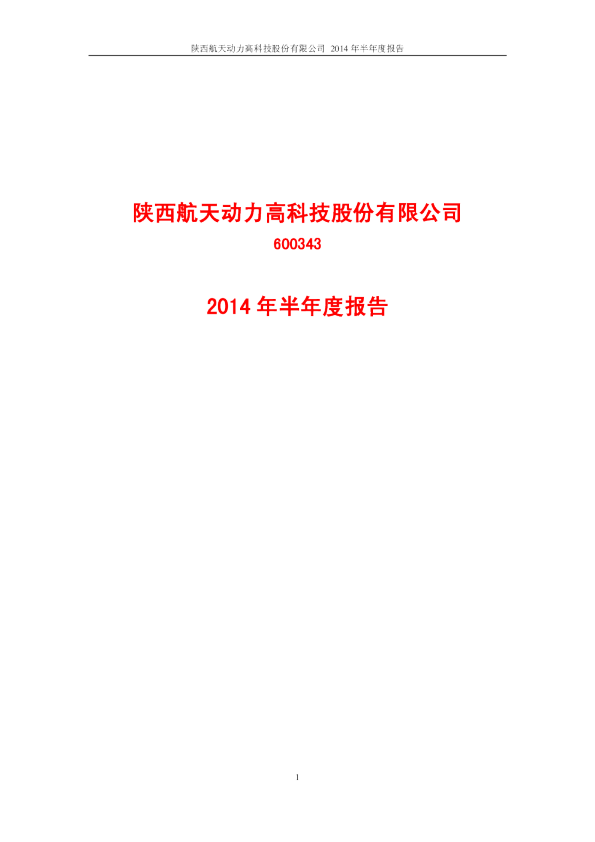 陕西航天动力高科技股份有限公司 2014年半年度报告

陕西航天动力高科技股份有限公司

600343

2014年半年度报告

1