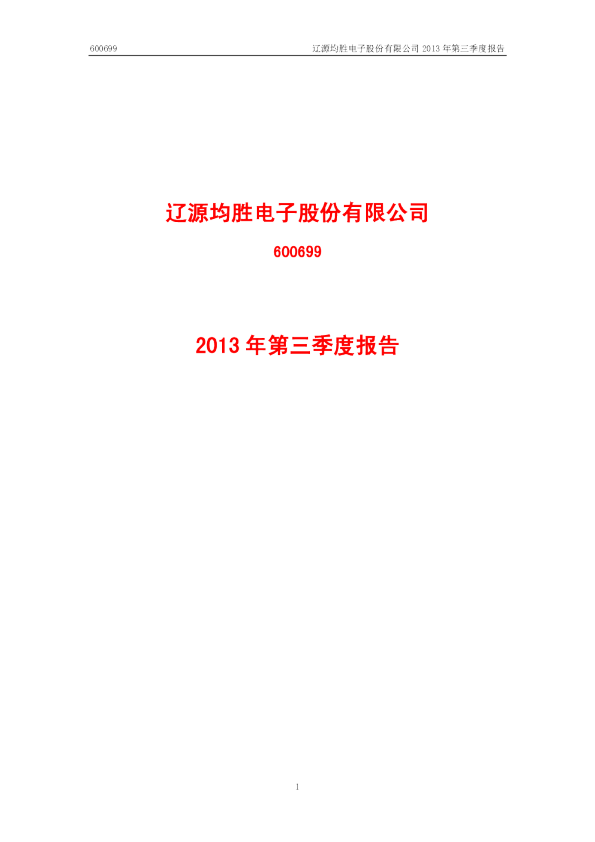 600699 辽源均胜电子股份有限公司2013年第三季度报告

辽源均胜电子股份有限公司

600699

2013年第三季度报告

1