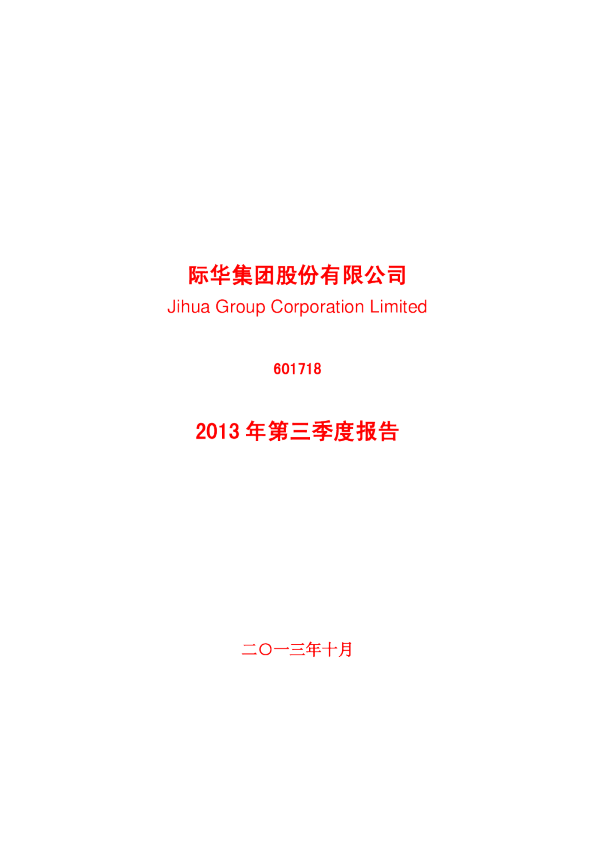 际华集团股份有限公司
Jihua Group Corporation Limited

601718

2013年第三季度报告

二〇一三年十月