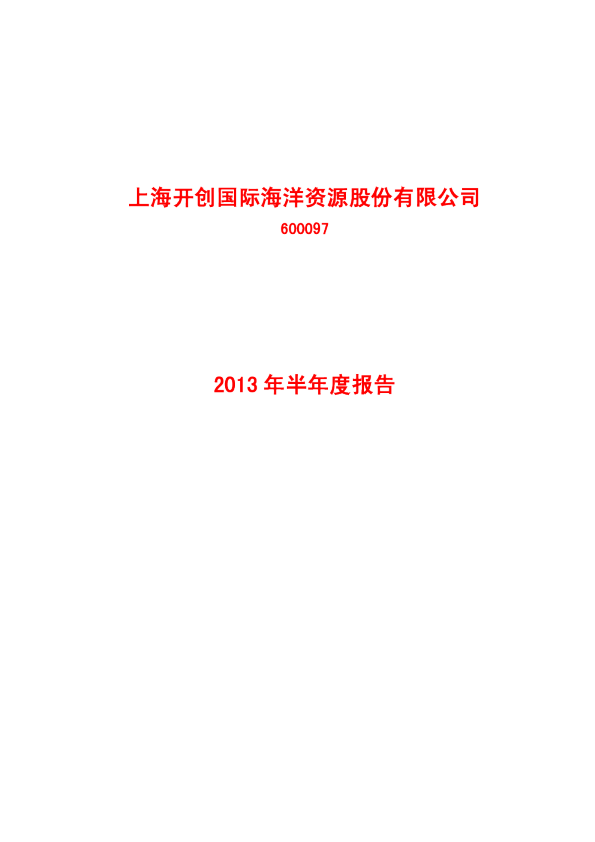 上海开创国际海洋资源股份有限公司

600097

2013年半年度报告