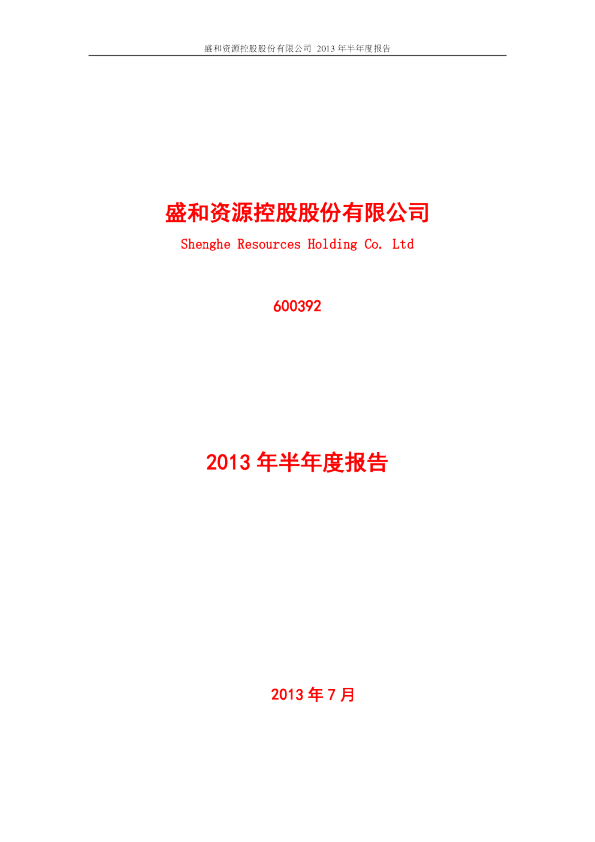 盛和资源控股股份有限公司 2013年半年度报告

盛和资源控股股份有限公司

Shenghe Resources Holding Co. Ltd

600392

2013年半年度报告

2013年7月