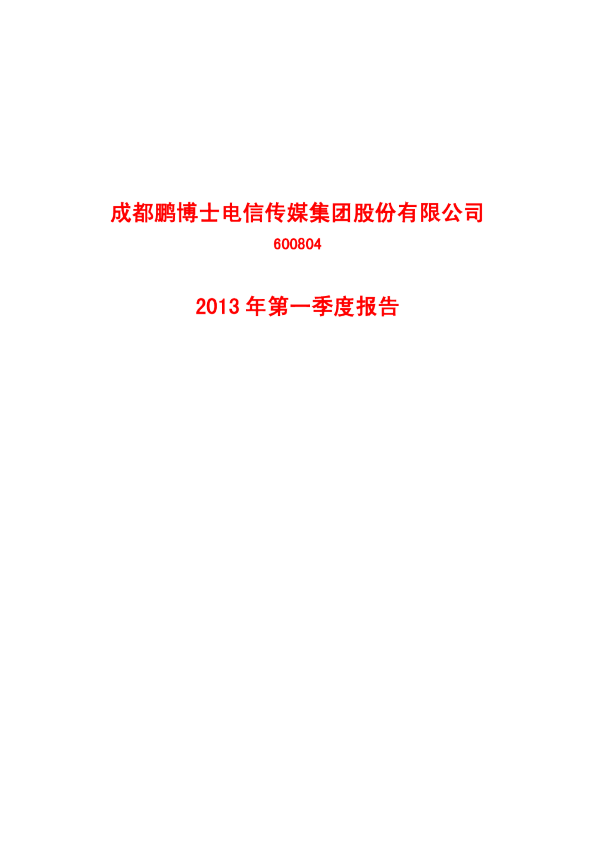 成都鹏博士电信传媒集团股份有限公司

600804

2013年第一季度报告