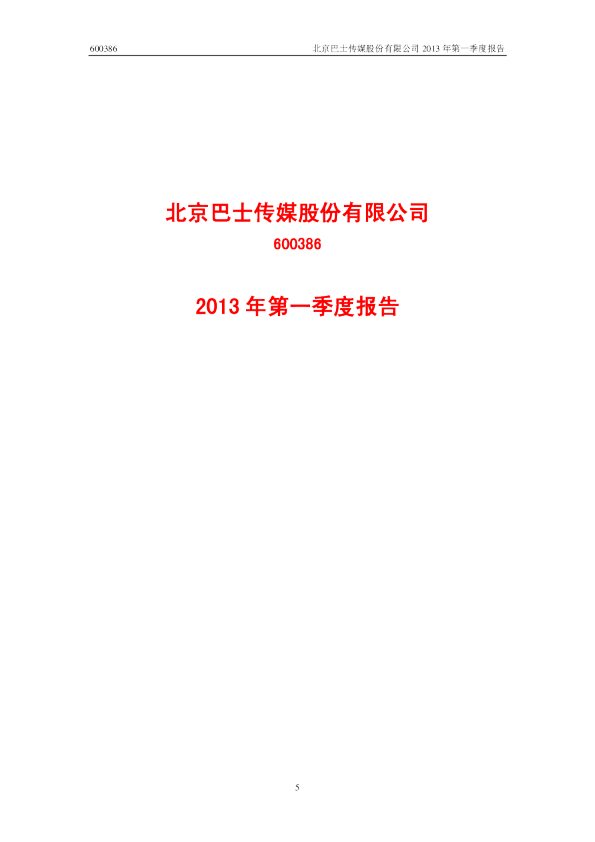 600386 北京巴士传媒股份有限公司2013年第一季度报告

北京巴士传媒股份有限公司

600386

2013年第一季度报告

5