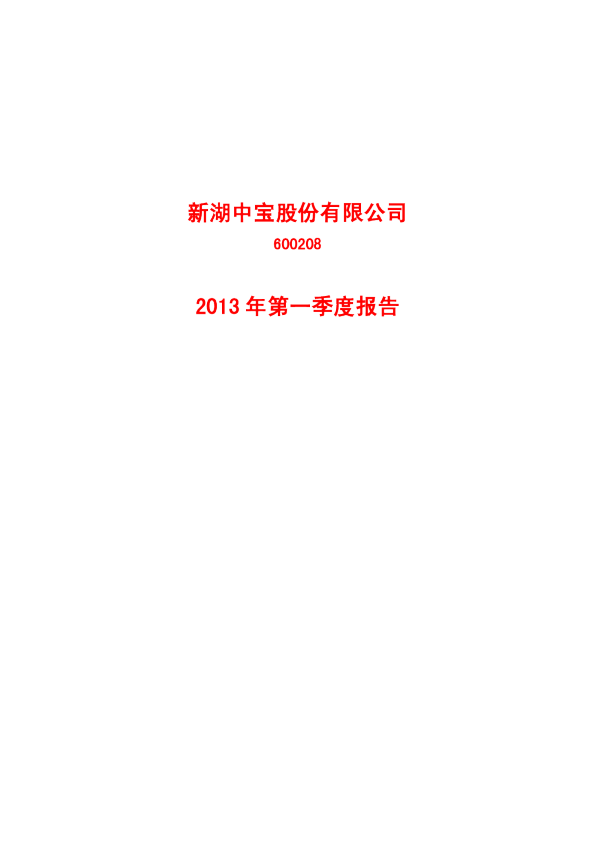 新湖中宝股份有限公司

600208

2013年第一季度报告