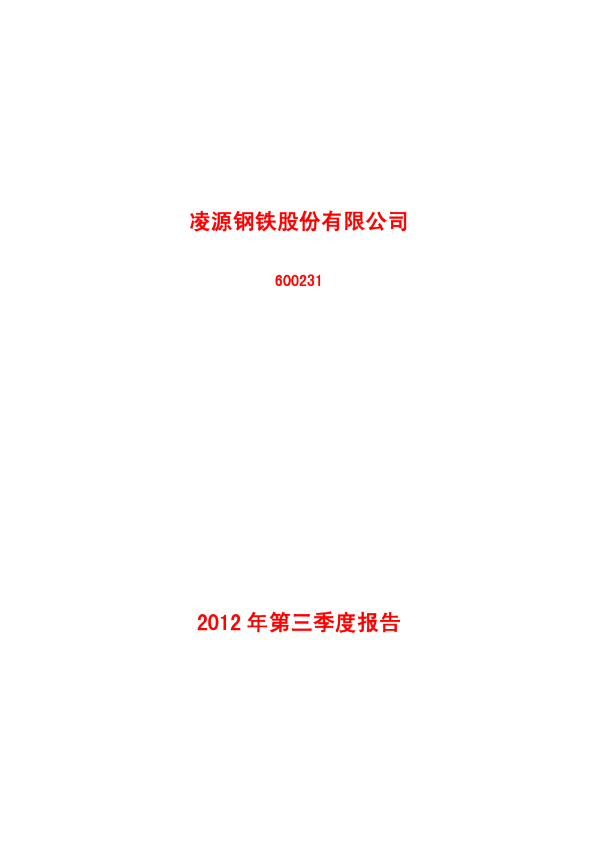 凌源钢铁股份有限公司

600231

2012年第三季度报告