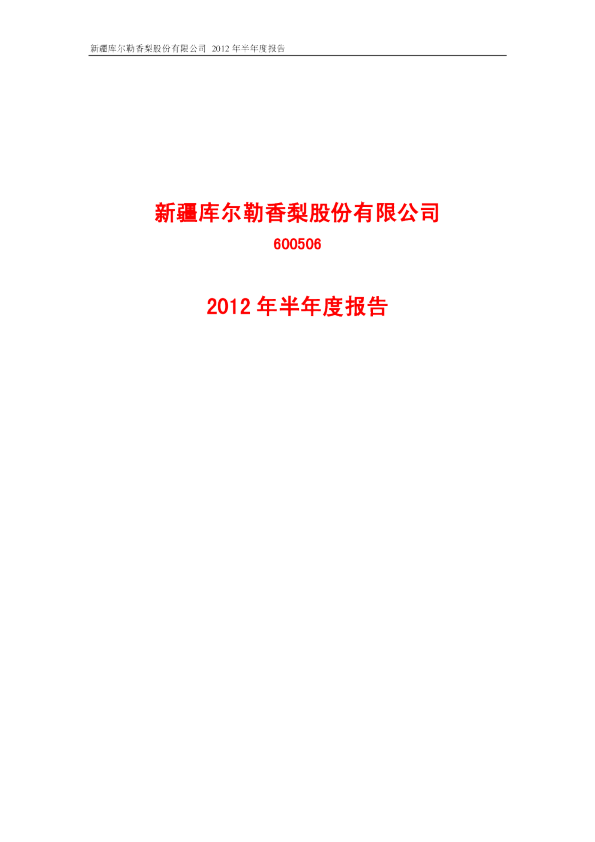 新疆库尔勒香梨股份有限公司 2012年半年度报告

新疆库尔勒香梨股份有限公司

600506

2012年半年度报告