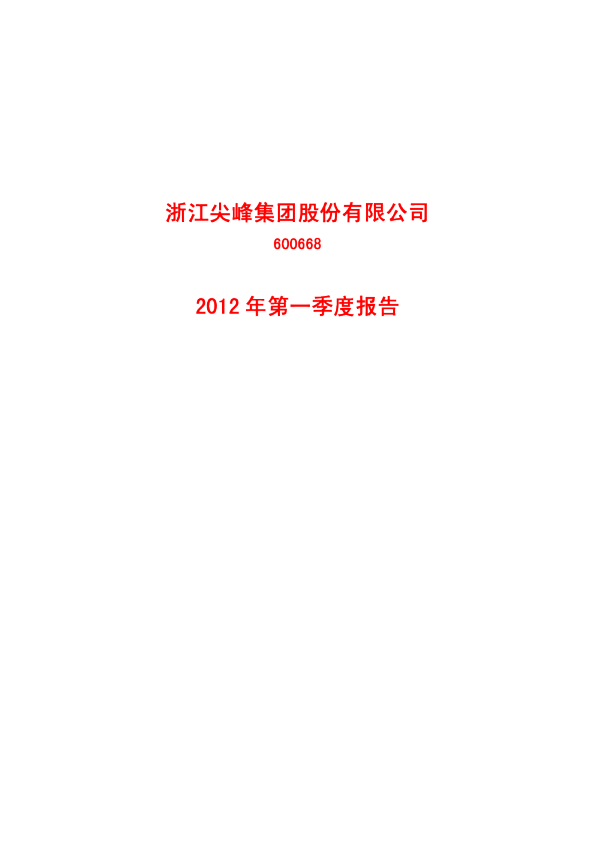 浙江尖峰集团股份有限公司

600668

2012年第一季度报告