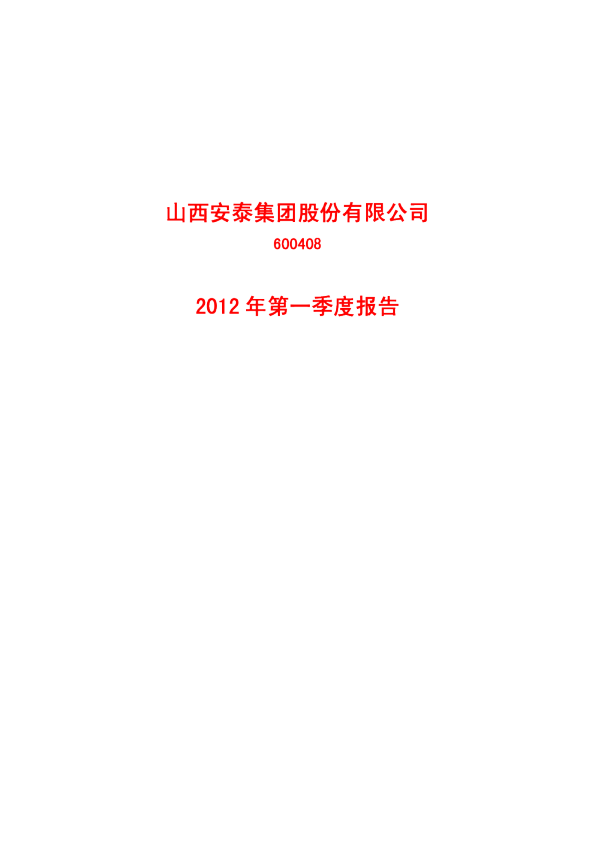 山西安泰集团股份有限公司

600408

2012年第一季度报告