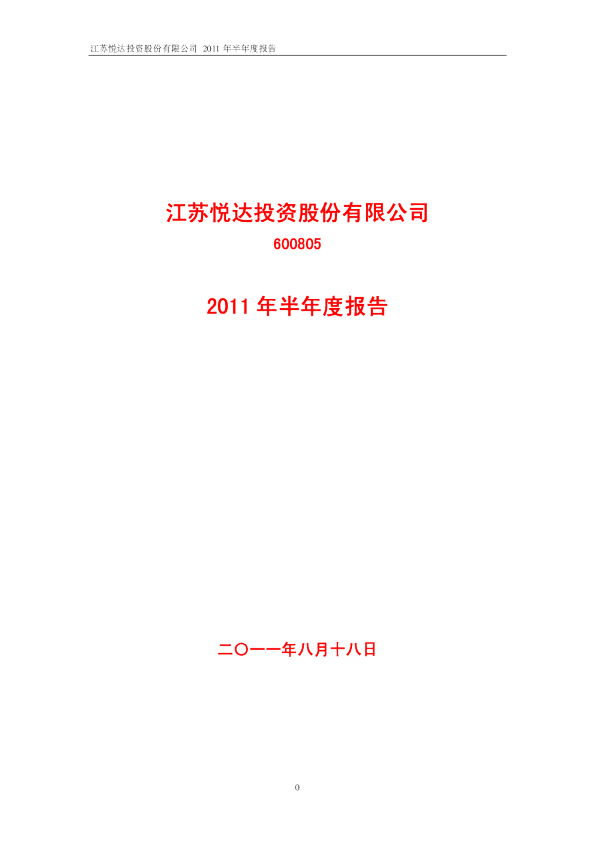 江苏悦达投资股份有限公司 2011年半年度报告

江苏悦达投资股份有限公司

600805

2011年半年度报告

二〇一一年八月十八日

0