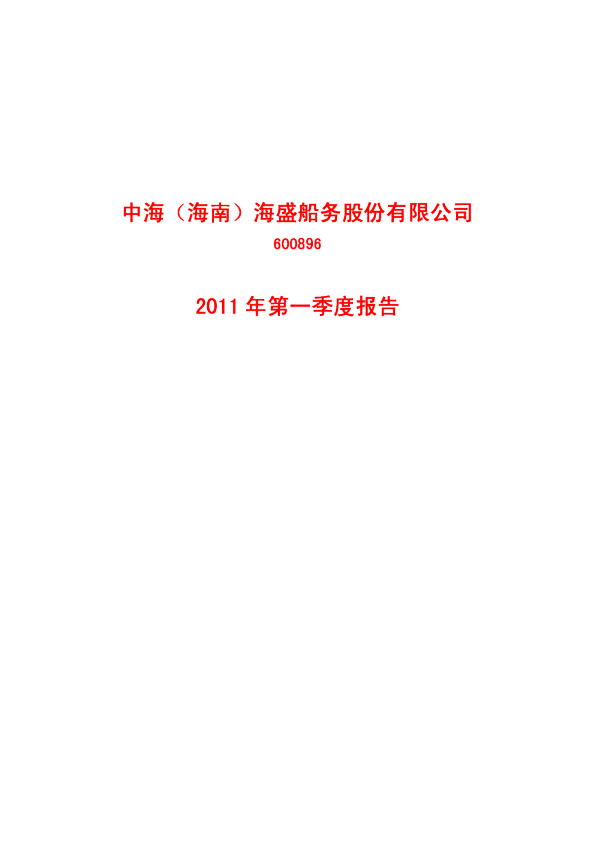 中海（海南）海盛船务股份有限公司

600896

2011年第一季度报告