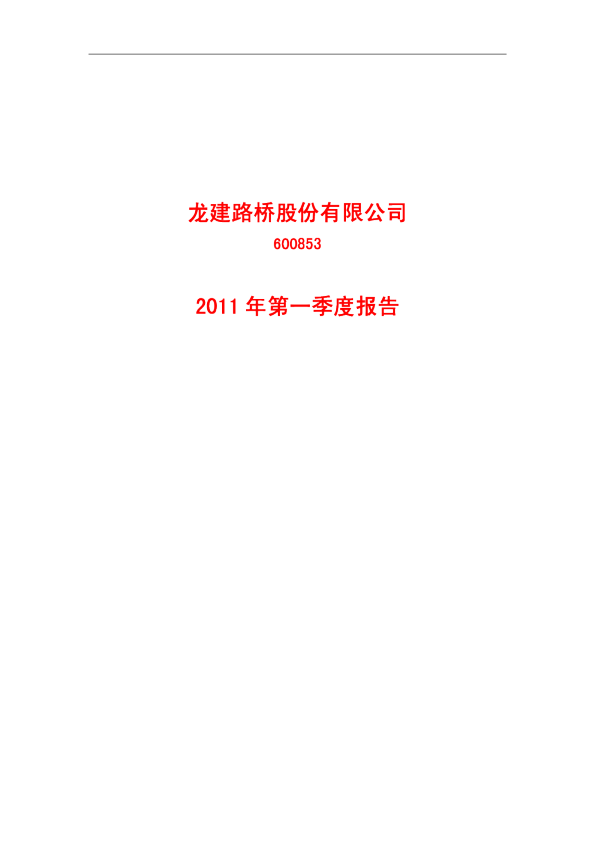 龙建路桥股份有限公司

600853

2011年第一季度报告