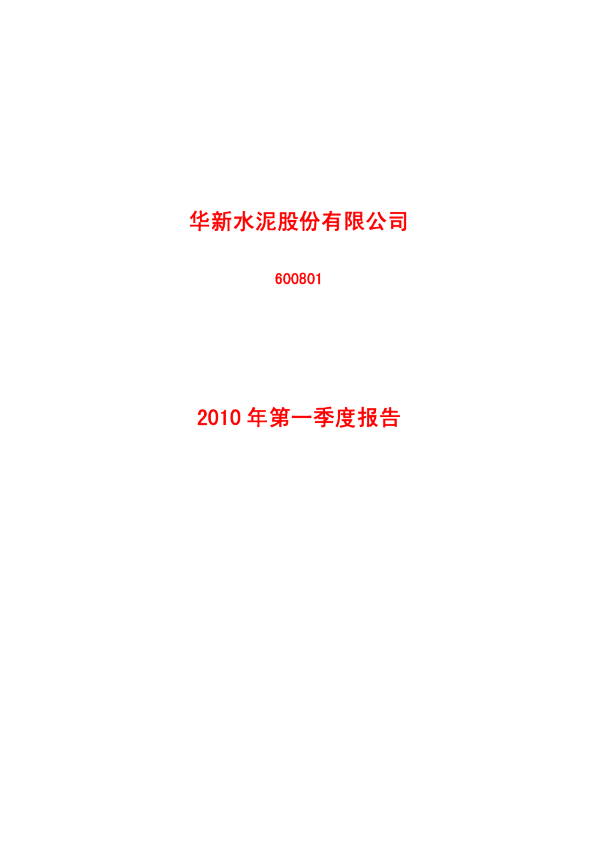 华新水泥股份有限公司

600801

2010年第一季度报告