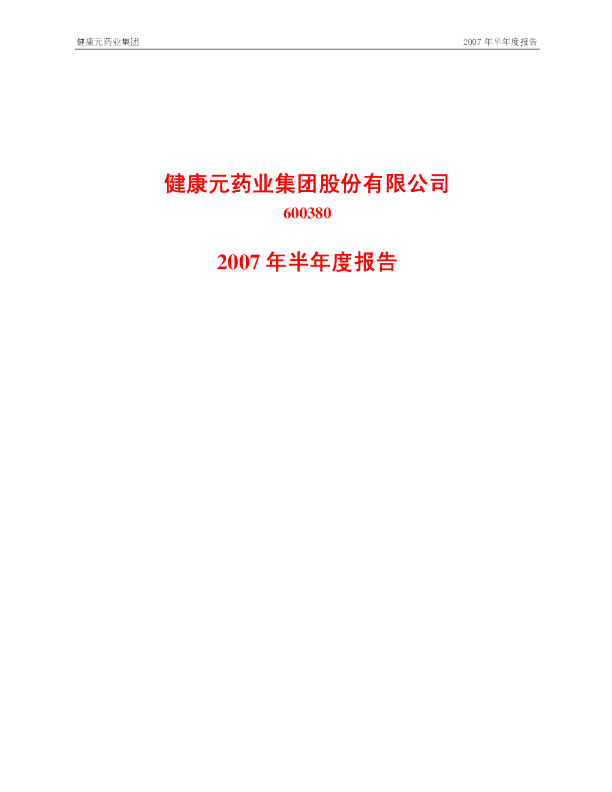 健康元药业集团 2007年半年度报告

健康元药业集团股份有限公司

600380

2007年半年度报告