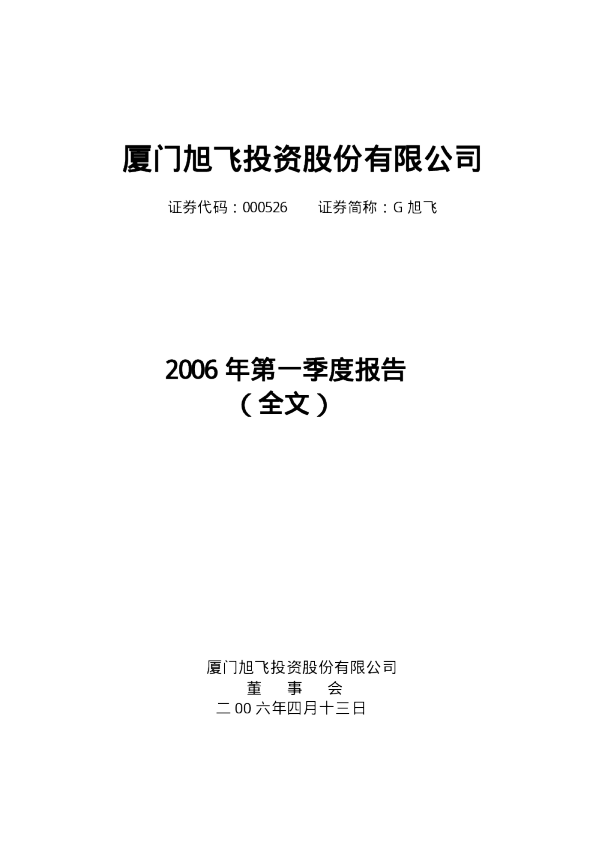 厦门旭飞投资股份有限公司

证券代码：000526 证券简称：G旭飞

2006年第一季度报告
（全文）

厦门旭飞投资股份有限公司
董 事 会
二00六年四月十三日