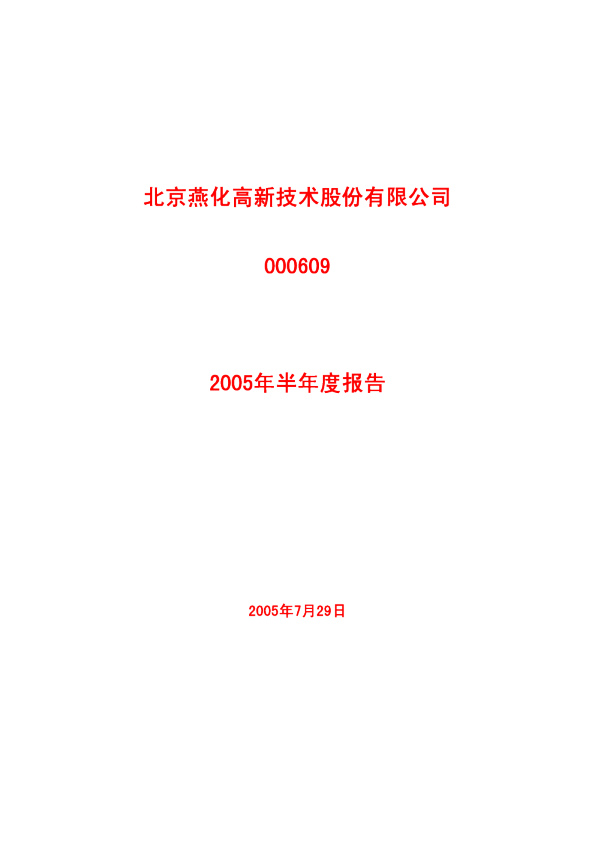 北京燕化高新技术股份有限公司

000609

2005年半年度报告

2005年7月29日