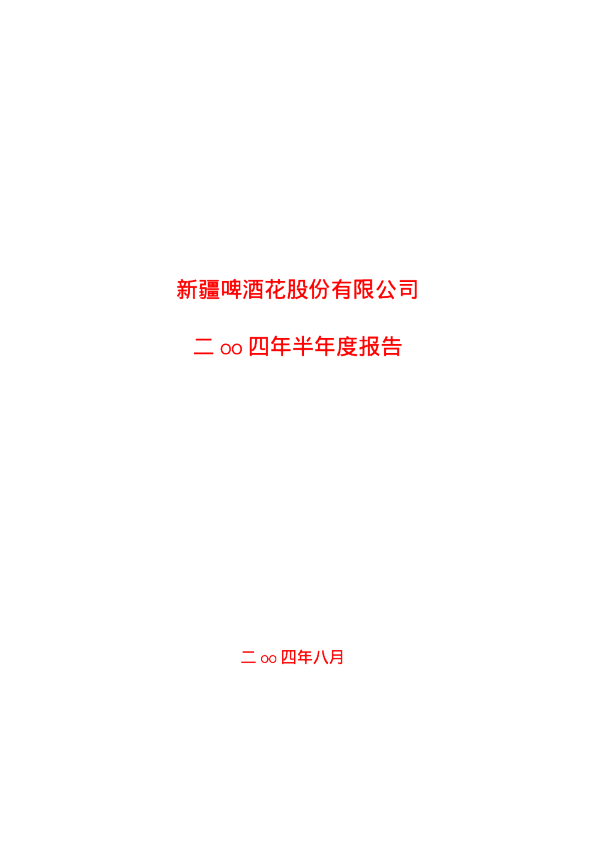 新疆啤酒花股份有限公司

二oo四年半年度报告

二oo四年八月