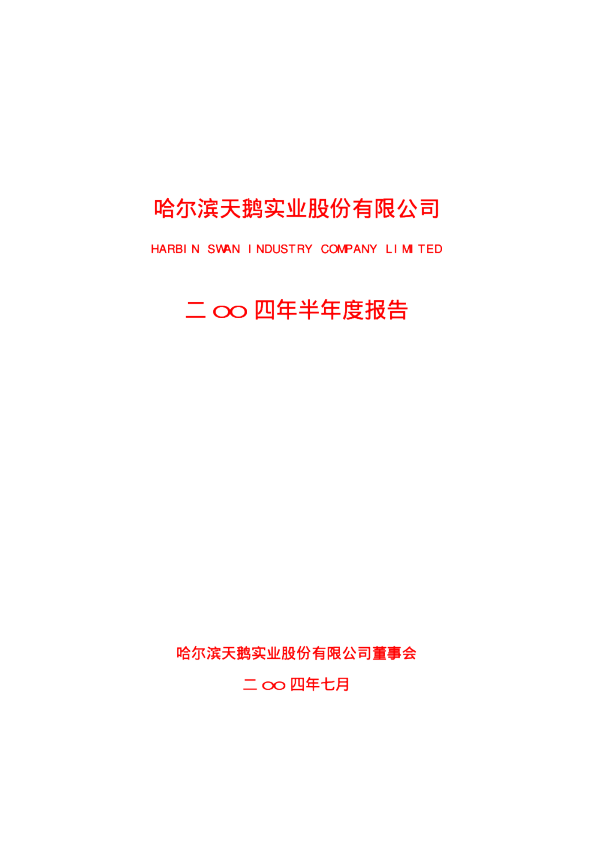 哈尔滨天鹅实业股份有限公司

HARBIN SWAN INDUSTRY COMPANY LIMITED

二○○四年半年度报告

哈尔滨天鹅实业股份有限公司董事会

二○○四年七月