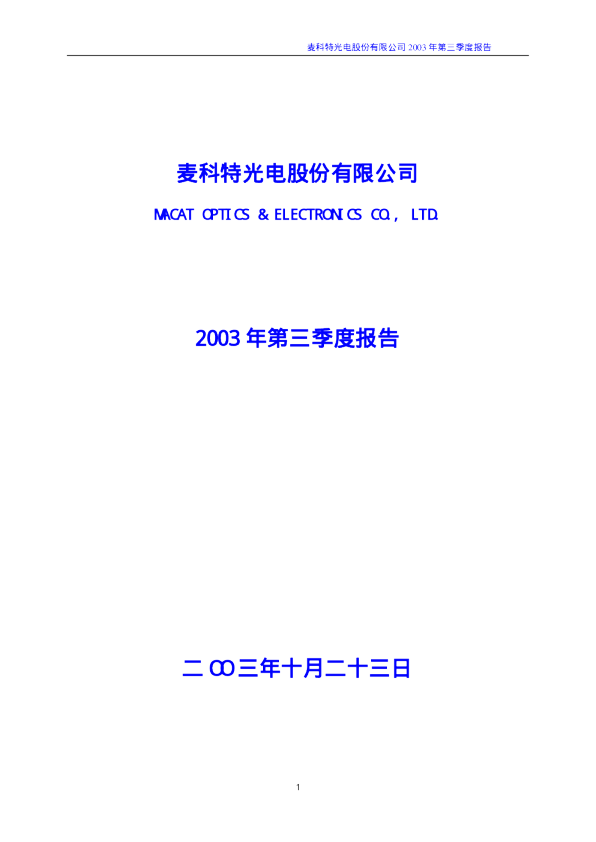 麦科特光电股份有限公司2003年第三季度报告

麦科特光电股份有限公司

MACAT OPTICS & ELECTRONICS CO., LTD.

2003年第三季度报告

二OO三年十月二十三日

1