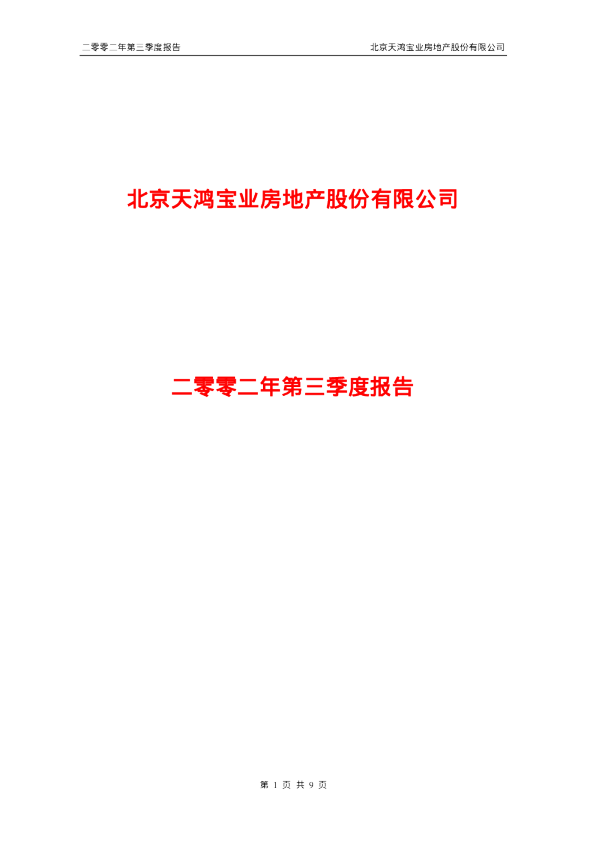 二零零二年第三季度报告 北京天鸿宝业房地产股份有限公司

北京天鸿宝业房地产股份有限公司

二零零二年第三季度报告

第1页 共9页