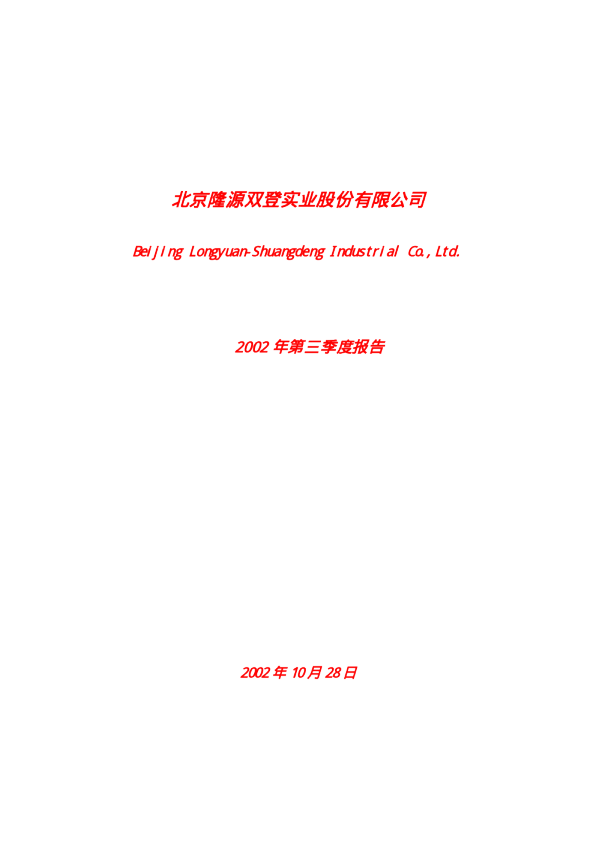 北京隆源双登实业股份有限公司

Beijing Longyuan-Shuangdeng Industrial Co.,Ltd.

2002年第三季度报告

2002年10月28日