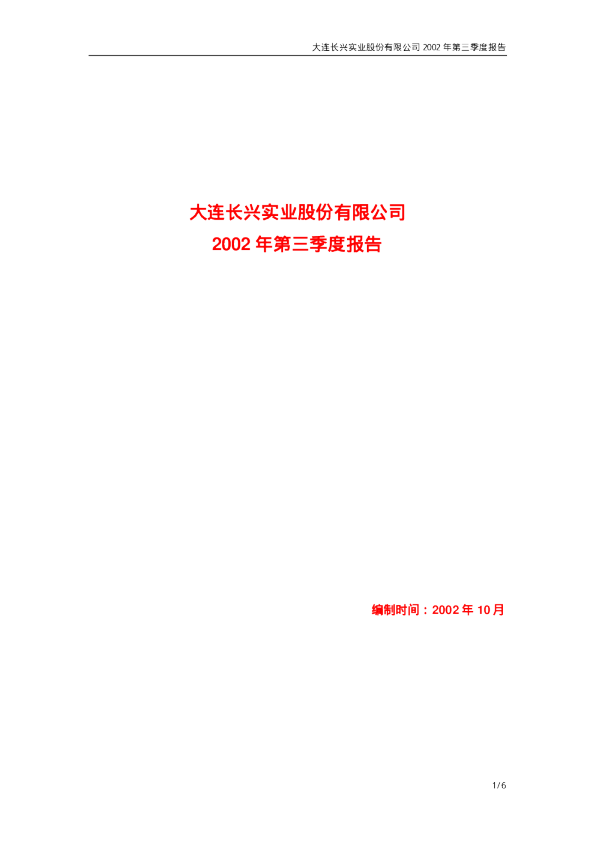 大连长兴实业股份有限公司2002年第三季度报告

大连长兴实业股份有限公司

2002年第三季度报告

编制时间：2002年10月

1/6