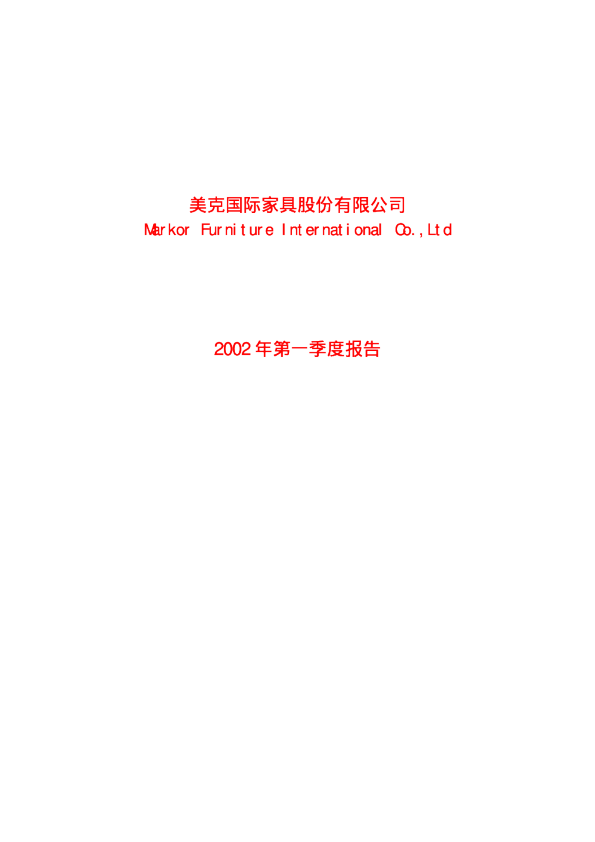 美克国际家具股份有限公司
Markor Furniture International Co.,Ltd

2002年第一季度报告