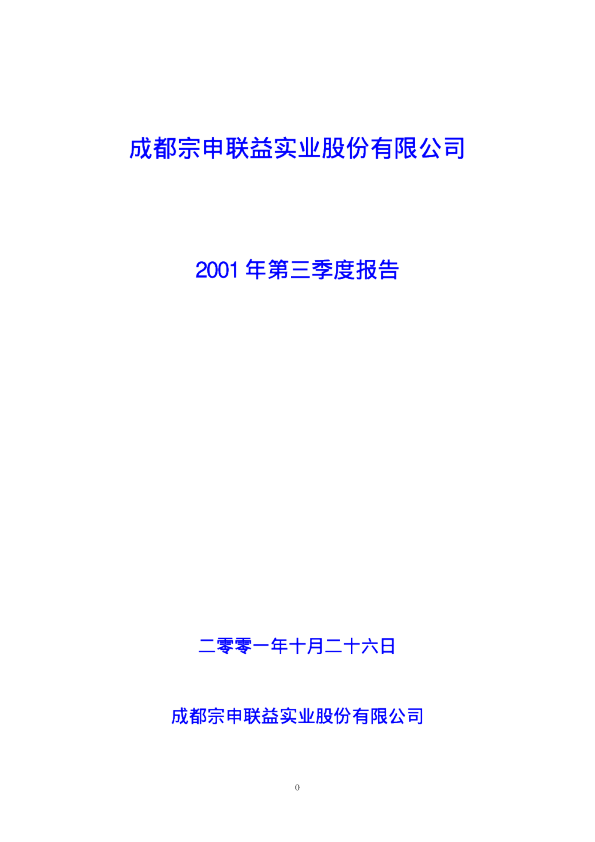 成都宗申联益实业股份有限公司

2001年第三季度报告

二零零一年十月二十六日

成都宗申联益实业股份有限公司

0